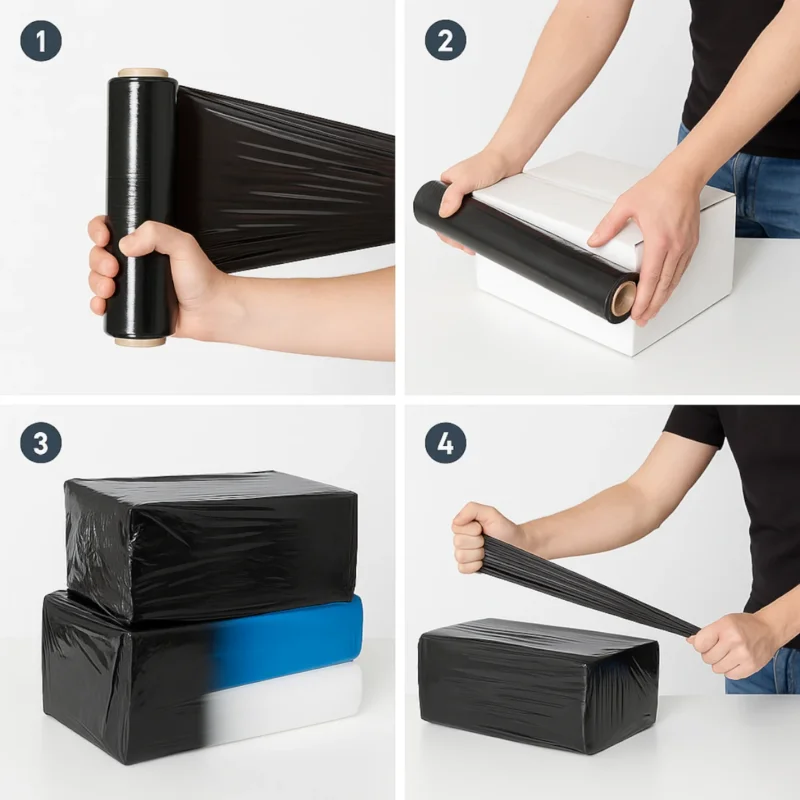 1

2

3

4