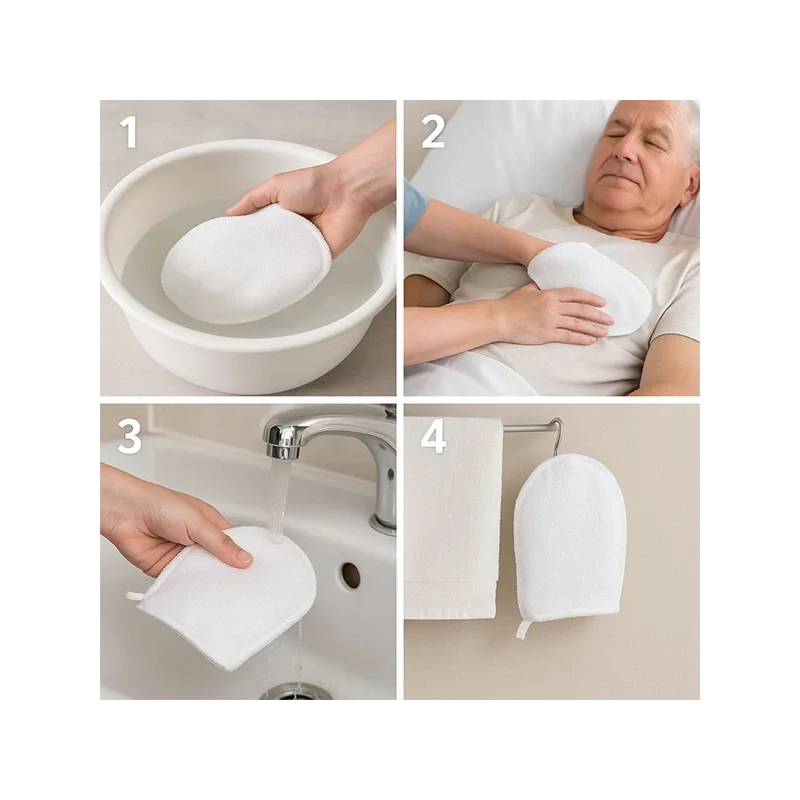 1

2

3

4